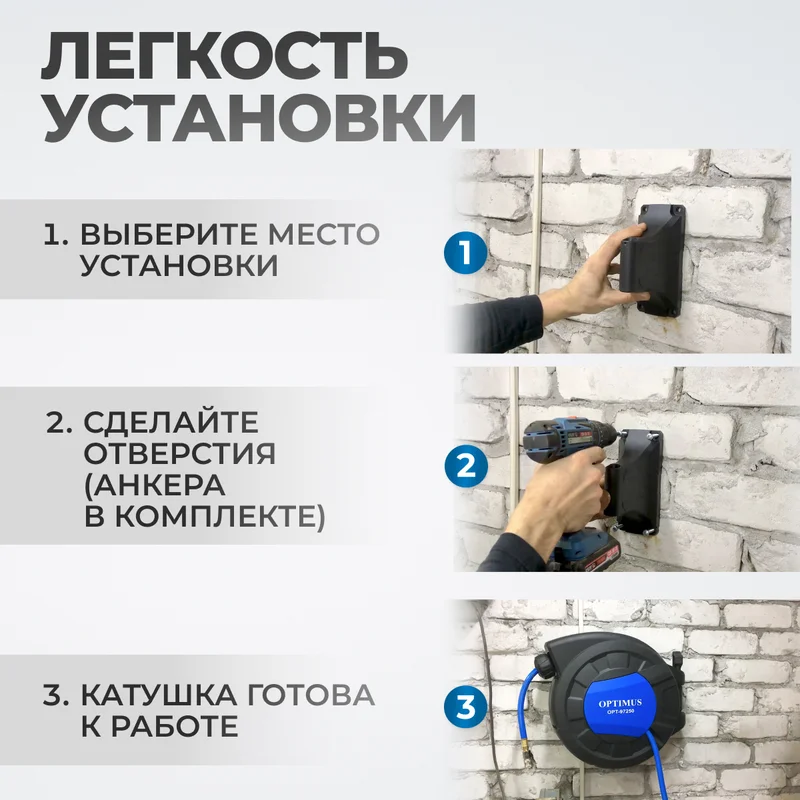 ЛЕГКОСТЬ УСТАНОВКИ

1. ВЫБЕРИТЕ МЕСТО УСТАНОВКИ

1

2. СДЕЛАЙТЕ ОТВЕРСТИЯ (АНКЕРА В КОМПЛЕКТЕ)

2

3. КАТУШКА ГОТОВА К РАБОТЕ

3

OPTIMUS
OPT-97250